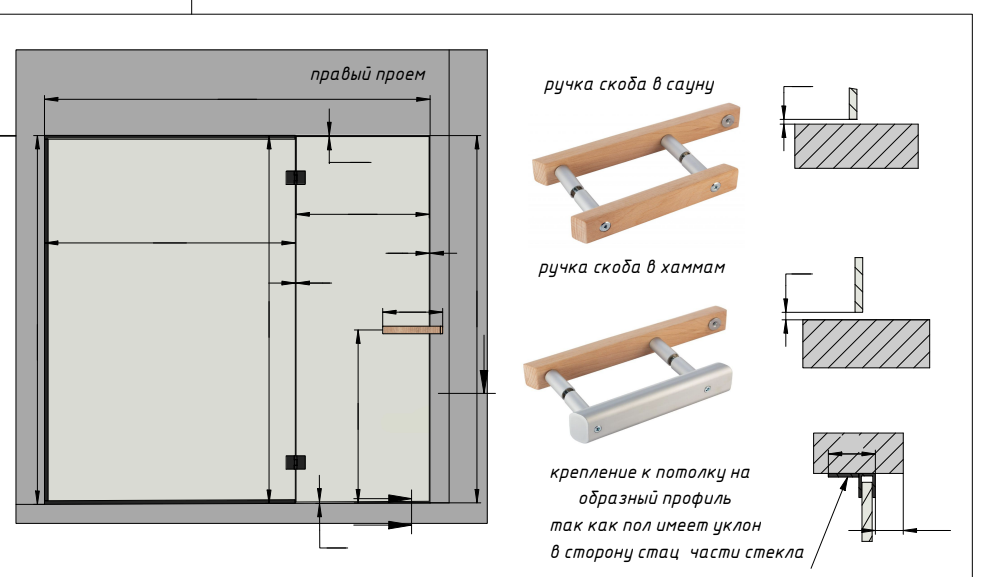 правый проем

ручка скоба в сауну

ручка скоба в хаммам

крепление к потолку на образный профиль так как пол имеет уклон в сторону стац части стекла